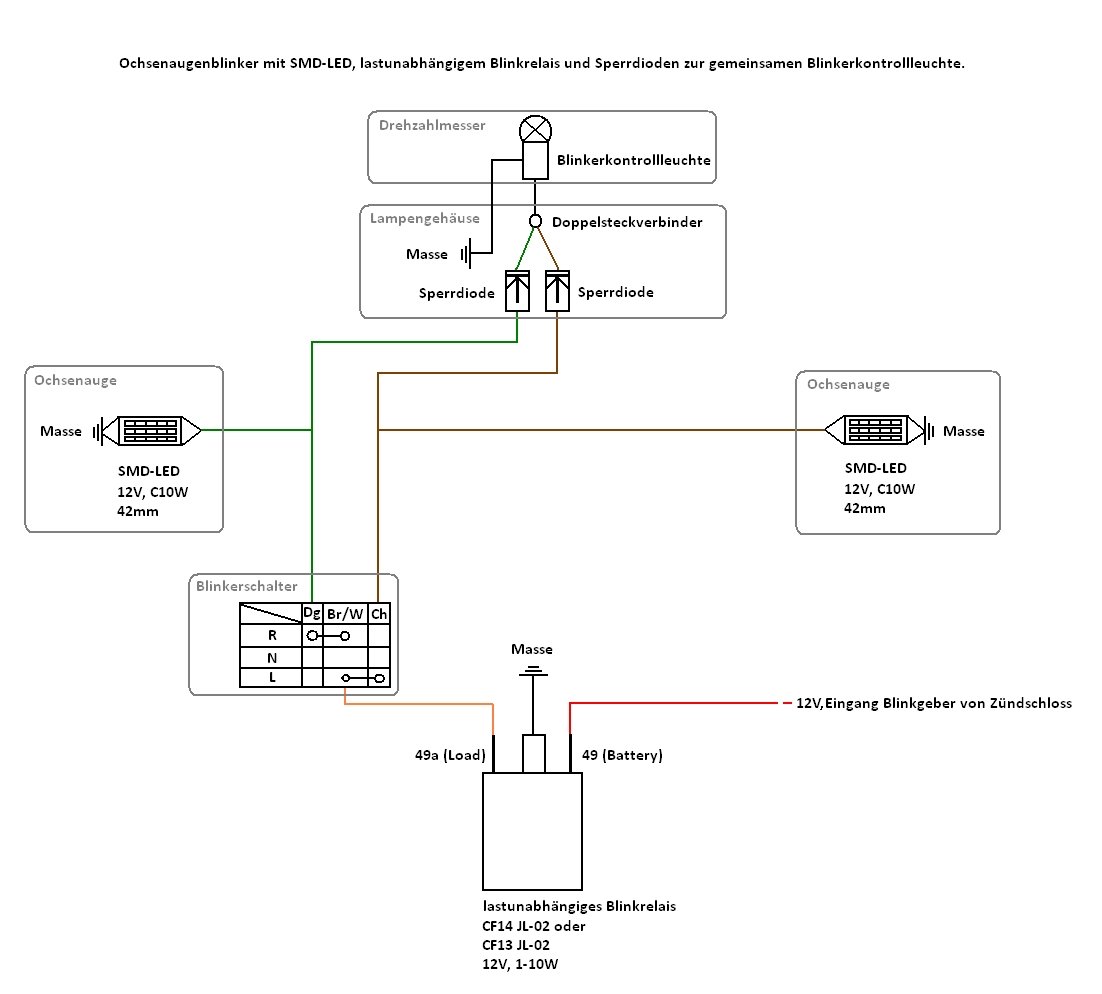 Ochsenaugenblinker mit SMD-LED, lastunabhängigem Blinkrelais und Sperrdioden zur gemeinsamen Blinkerkontrollleuchte.

Drehzahlmesser

Blinkerkontrollleuchte

Lampengehäuse

Doppelsteckverbinder

Masse

Sperrdiode

Sperrdiode

Ochsenauge

Masse

SMD-LED
12V, C10W
42mm

Ochsenauge

Masse

SMD-LED
12V, C10W
42mm

Blinkerschalter

| | Dg | Br/W | Ch |
|---|---|---|---|
| R | | | |
| N | | | |
| L | | | |

Masse

12V,Eingang Blinkgeber von Zündschloss

49a (Load)

49 (Battery)

lastunabhängiges Blinkrelais
CF14 JL-02 oder
CF13 JL-02
12V, 1-10W