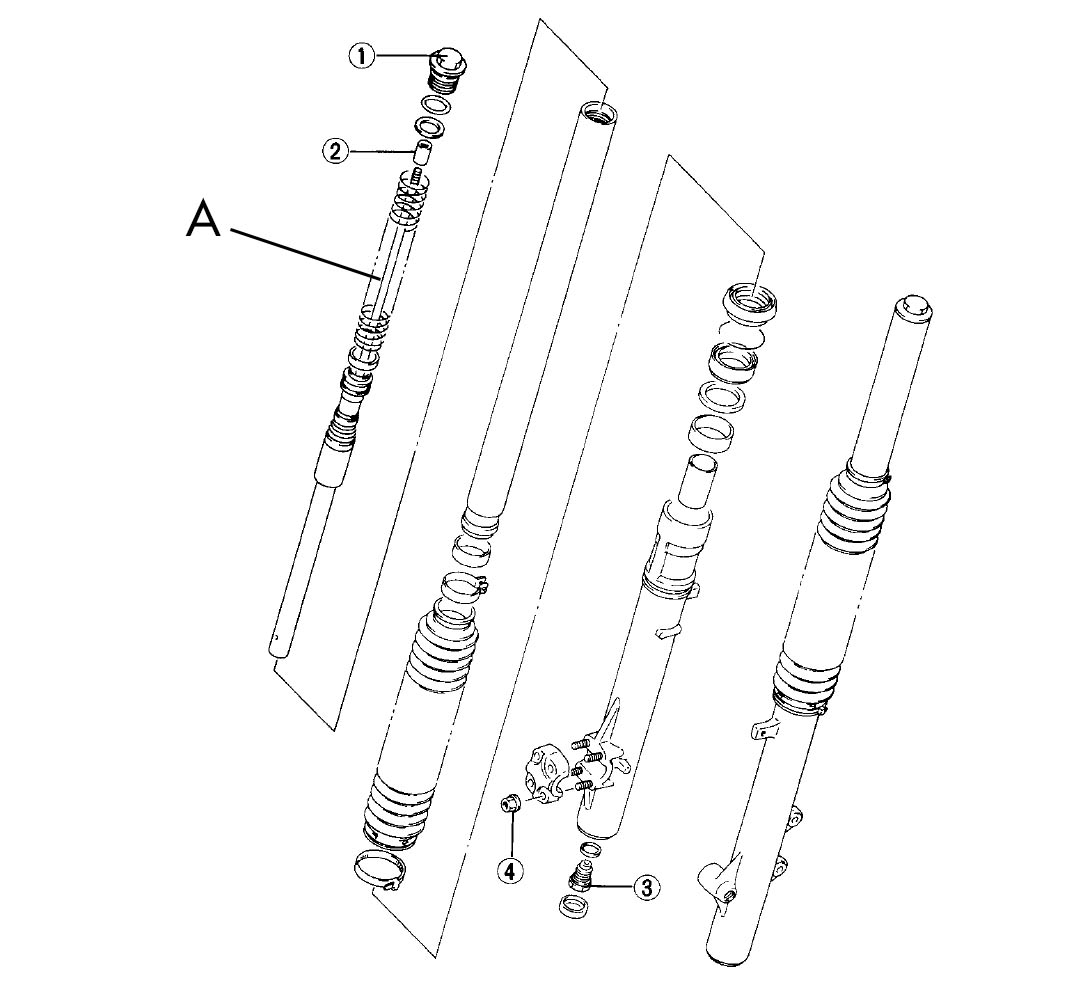 ①
②
A
④
③